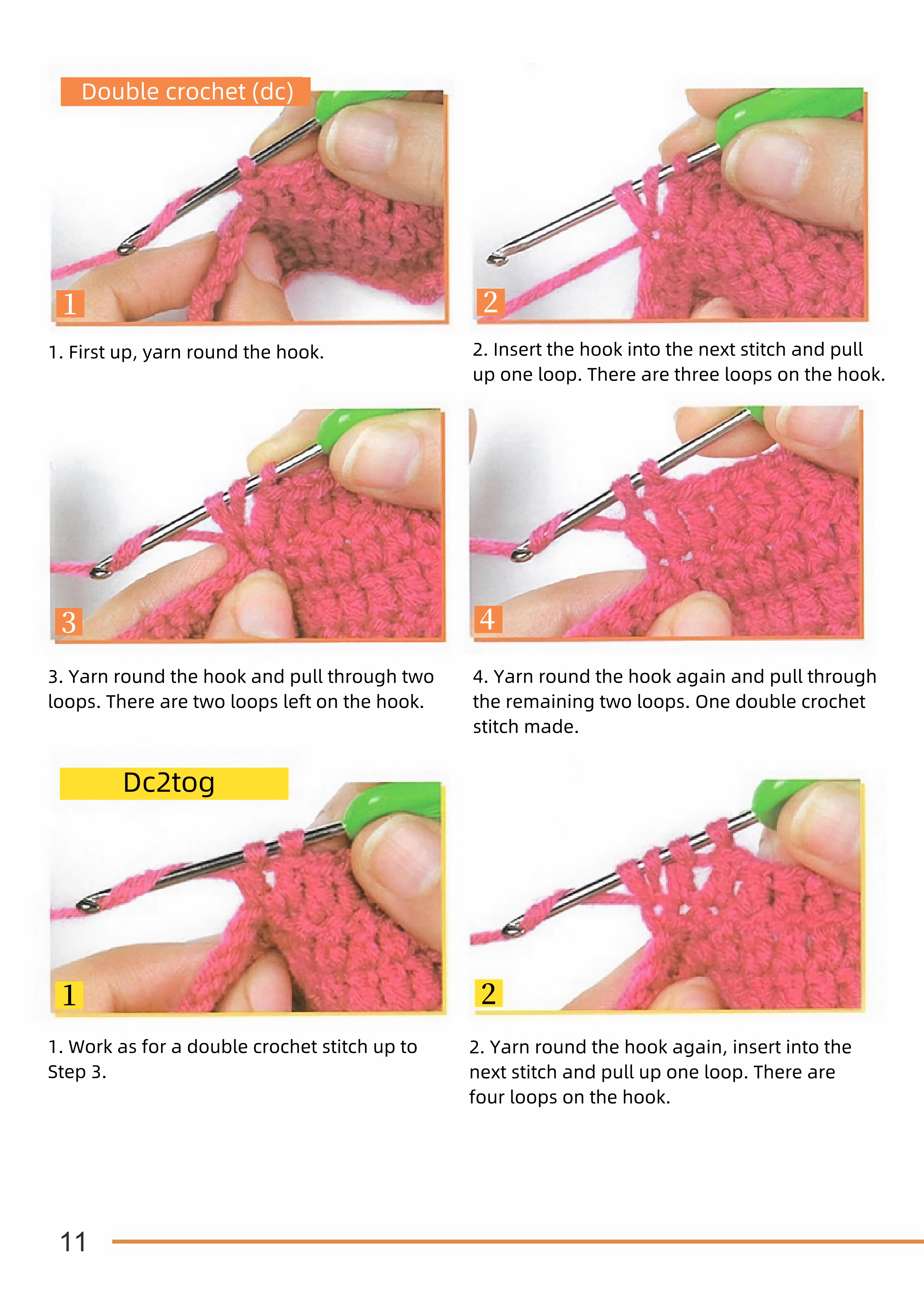 Double crochet (dc)

1

1. First up, yarn round the hook.

2

2. Insert the hook into the next stitch and pull up one loop. There are three loops on the hook.

3

3. Yarn round the hook and pull through two loops. There are two loops left on the hook.

4

4. Yarn round the hook again and pull through the remaining two loops. One double crochet stitch made.

Dc2tog

1

1. Work as for a double crochet stitch up to Step 3.

2

2. Yarn round the hook again, insert into the next stitch and pull up one loop. There are four loops on the hook.

11