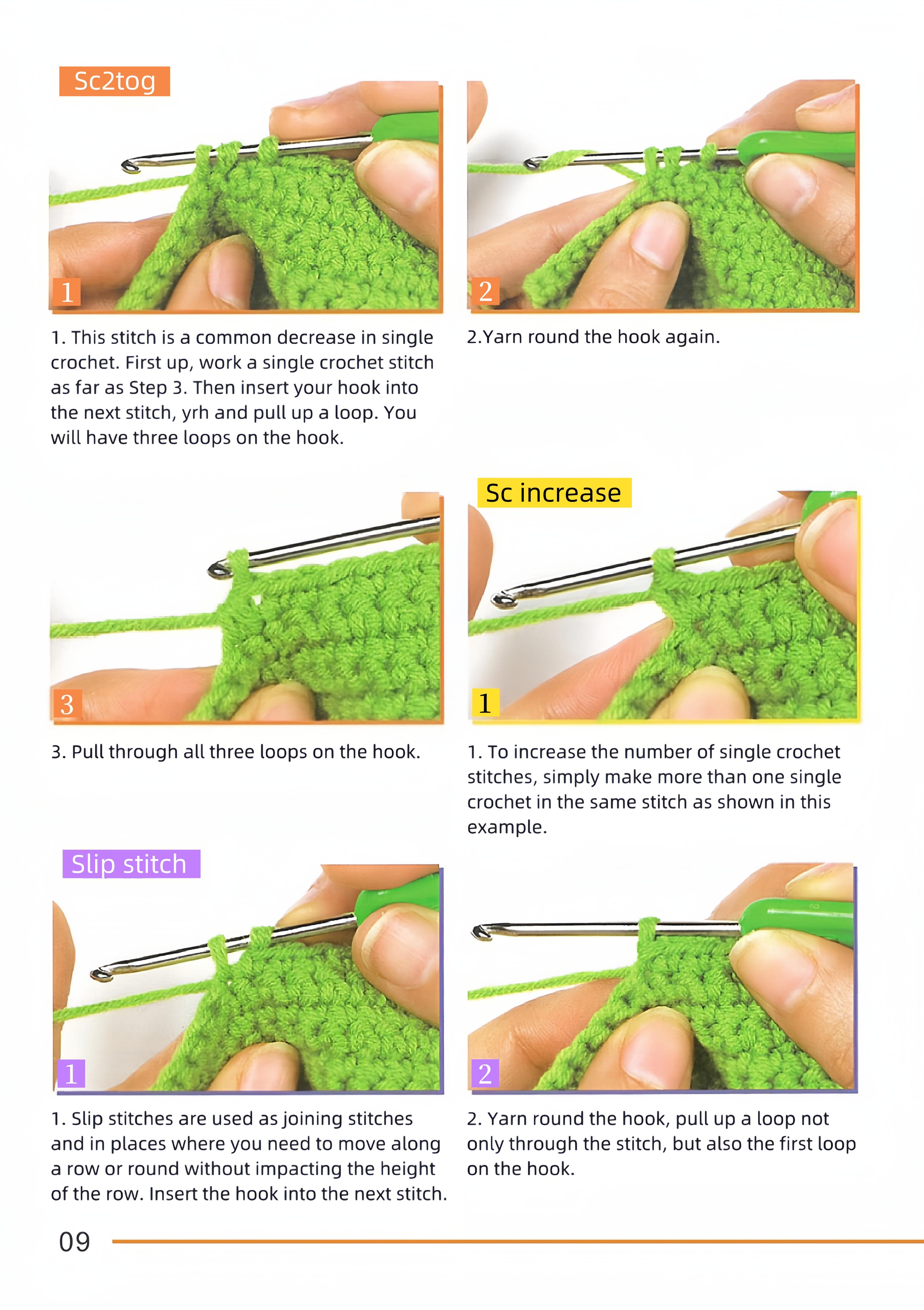 Sc2tog

1

1. This stitch is a common decrease in single crochet. First up, work a single crochet stitch as far as Step 3. Then insert your hook into the next stitch, yrh and pull up a loop. You will have three loops on the hook.

2

2.Yarn round the hook again.

3

3. Pull through all three loops on the hook.

Sc increase

1

1. To increase the number of single crochet stitches, simply make more than one single crochet in the same stitch as shown in this example.

Slip stitch

1

1. Slip stitches are used as joining stitches and in places where you need to move along a row or round without impacting the height of the row. Insert the hook into the next stitch.

2

2. Yarn round the hook, pull up a loop not only through the stitch, but also the first loop on the hook.

09