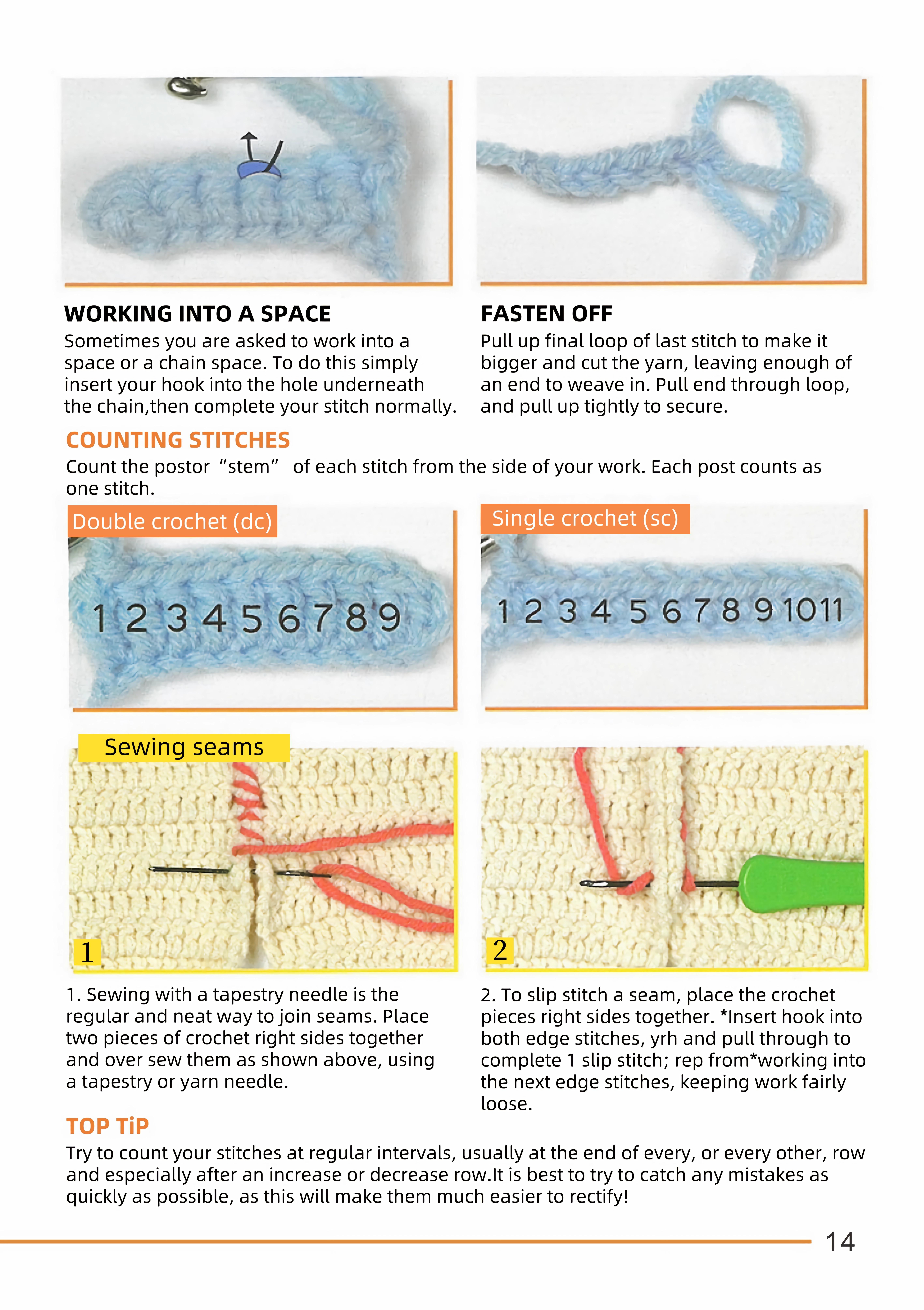 WORKING INTO A SPACE
Sometimes you are asked to work into a space or a chain space. To do this simply insert your hook into the hole underneath the chain,then complete your stitch normally.

FASTEN OFF
Pull up final loop of last stitch to make it bigger and cut the yarn, leaving enough of an end to weave in. Pull end through loop, and pull up tightly to secure.

COUNTING STITCHES
Count the postor “stem” of each stitch from the side of your work. Each post counts as one stitch.

Double crochet (dc)
1 2 3 4 5 6 7 8 9

Single crochet (sc)
1 2 3 4 5 6 7 8 9 10 11

Sewing seams
1
2

1. Sewing with a tapestry needle is the regular and neat way to join seams. Place two pieces of crochet right sides together and over sew them as shown above, using a tapestry or yarn needle.

2. To slip stitch a seam, place the crochet pieces right sides together. *Insert hook into both edge stitches, yrh and pull through to complete 1 slip stitch; rep from*working into the next edge stitches, keeping work fairly loose.

TOP TiP
Try to count your stitches at regular intervals, usually at the end of every, or every other, row and especially after an increase or decrease row.It is best to try to catch any mistakes as quickly as possible, as this will make them much easier to rectify!

14