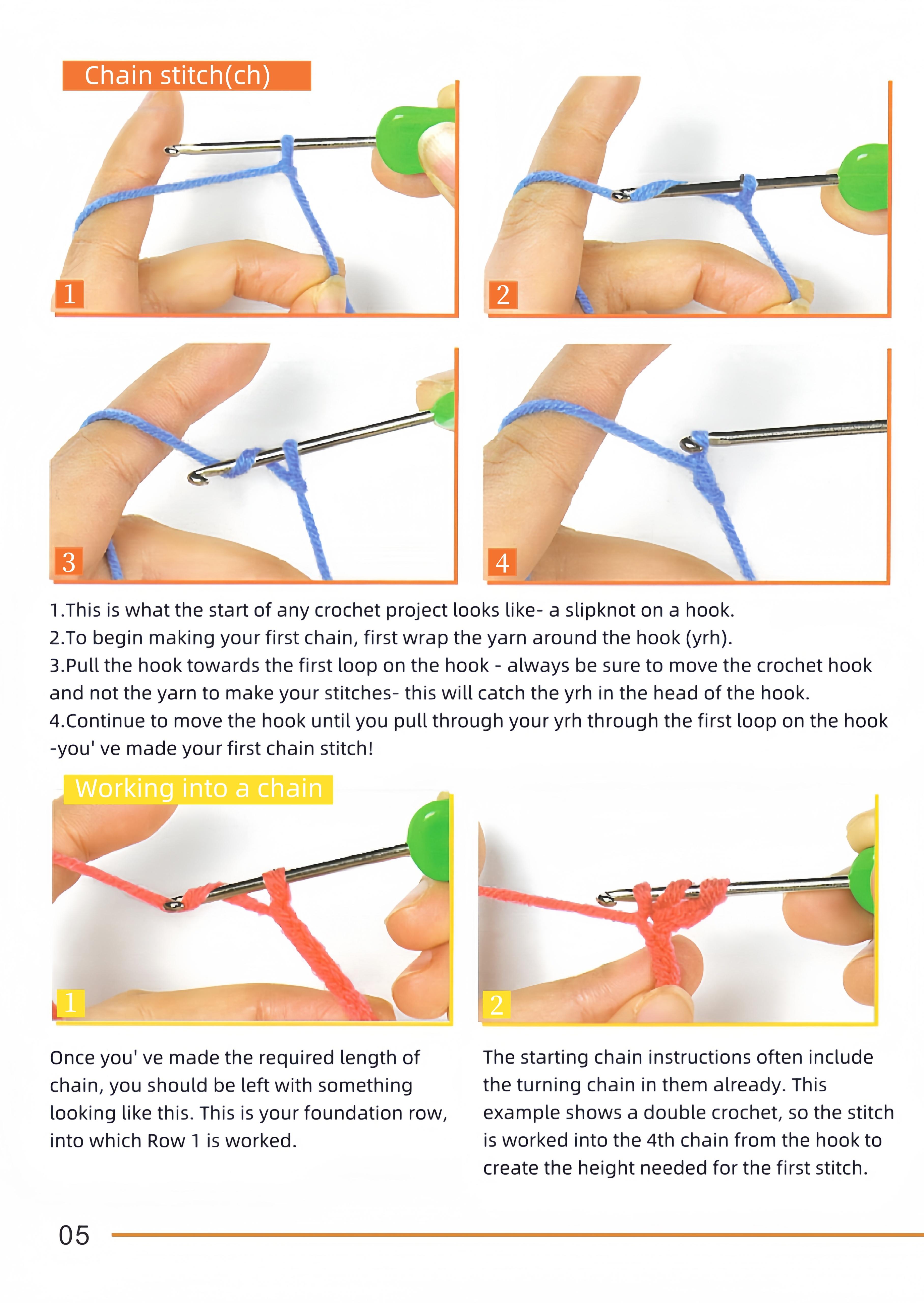 Chain stitch(ch)

1

2

3

4

1.This is what the start of any crochet project looks like- a slipknot on a hook.
2.To begin making your first chain, first wrap the yarn around the hook (yrh).
3.Pull the hook towards the first loop on the hook - always be sure to move the crochet hook and not the yarn to make your stitches- this will catch the yrh in the head of the hook.
4.Continue to move the hook until you pull through your yrh through the first loop on the hook -you' ve made your first chain stitch!

Working into a chain

1

2

Once you' ve made the required length of chain, you should be left with something looking like this. This is your foundation row, into which Row 1 is worked.

The starting chain instructions often include the turning chain in them already. This example shows a double crochet, so the stitch is worked into the 4th chain from the hook to create the height needed for the first stitch.

05