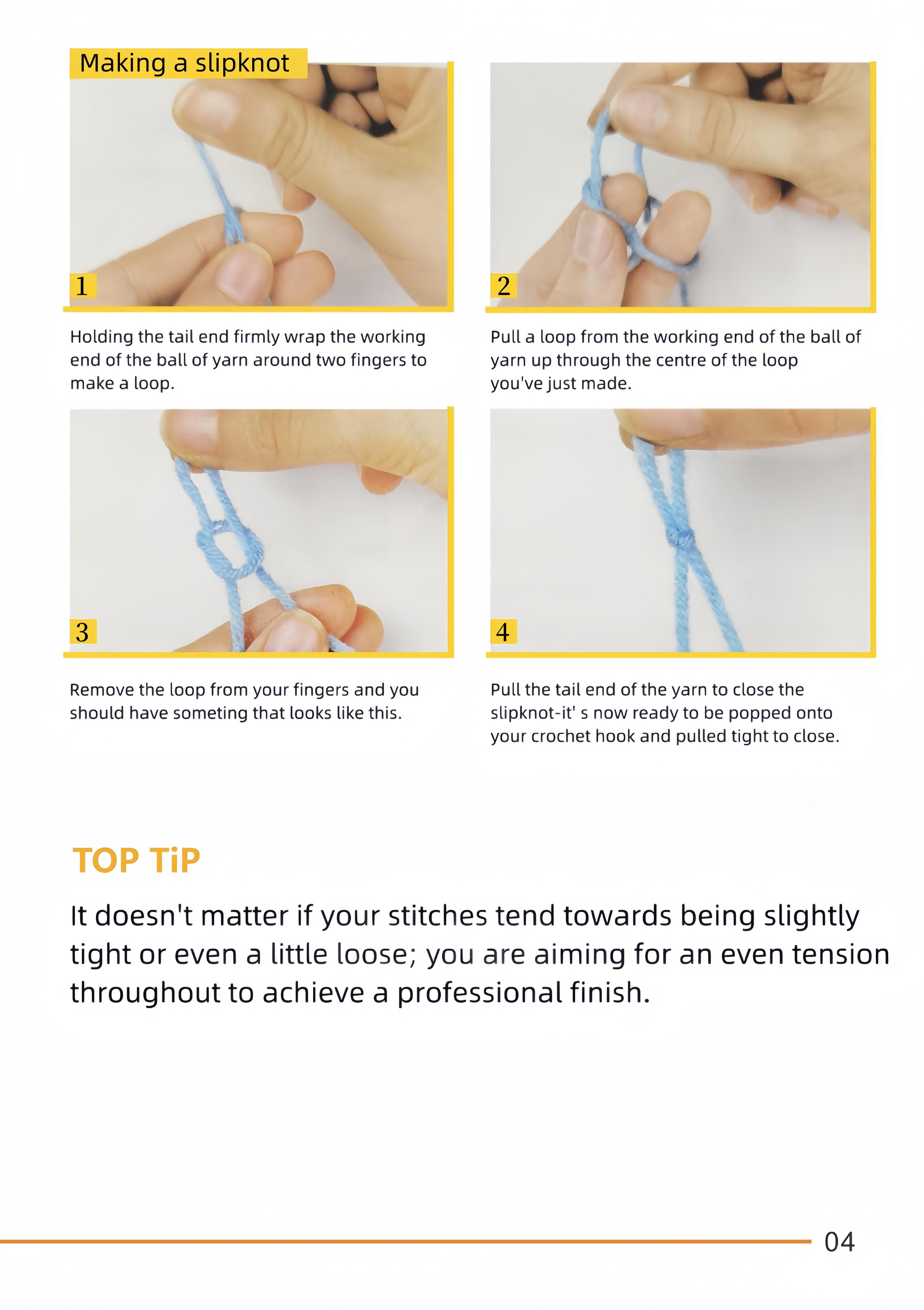 Making a slipknot

1

Holding the tail end firmly wrap the working end of the ball of yarn around two fingers to make a loop.

2

Pull a loop from the working end of the ball of yarn up through the centre of the loop you've just made.

3

Remove the loop from your fingers and you should have someting that looks like this.

4

Pull the tail end of the yarn to close the slipknot-it' s now ready to be popped onto your crochet hook and pulled tight to close.

TOP TiP

It doesn't matter if your stitches tend towards being slightly tight or even a little loose; you are aiming for an even tension throughout to achieve a professional finish.

04