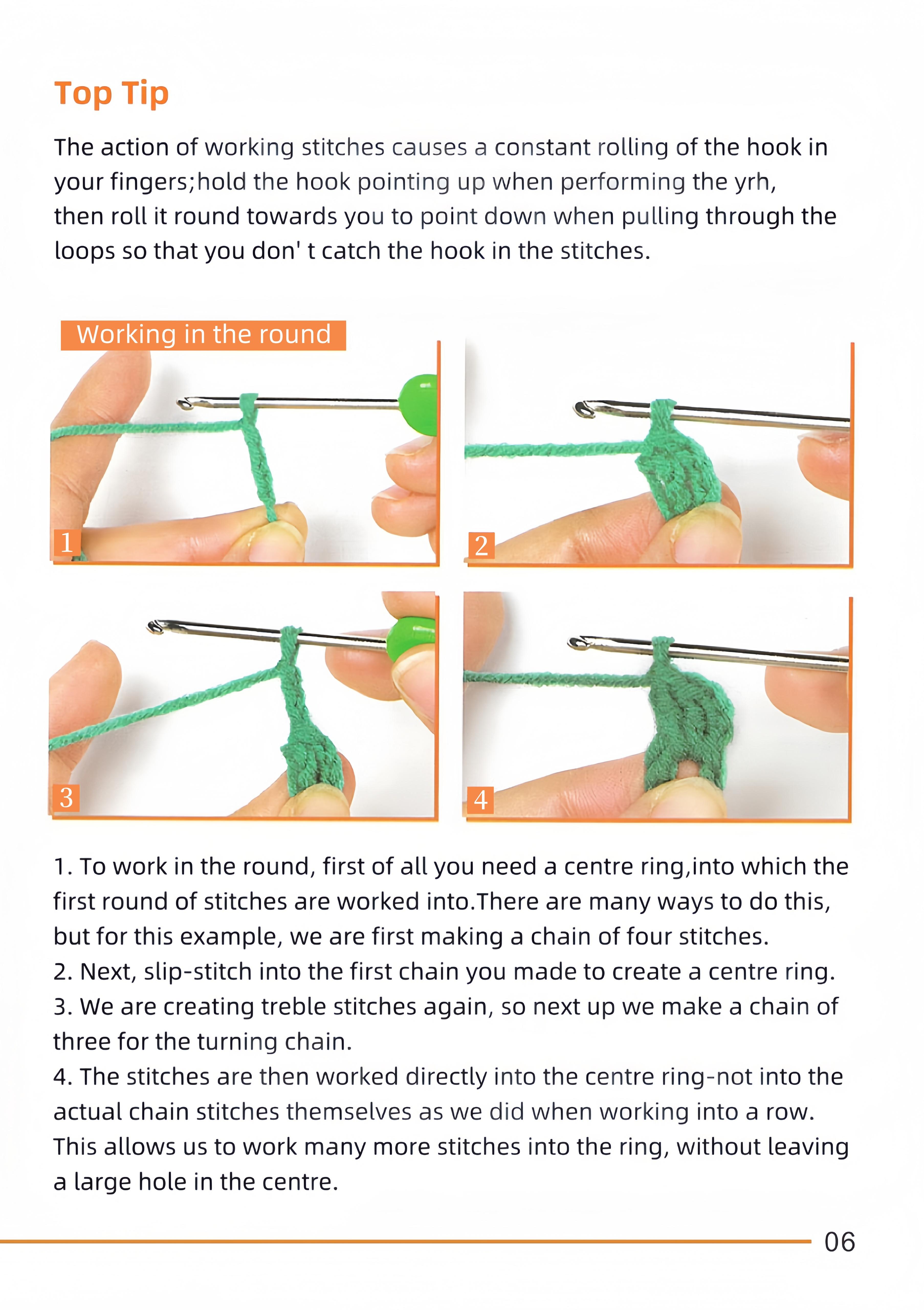 Top Tip

The action of working stitches causes a constant rolling of the hook in your fingers;hold the hook pointing up when performing the yrh, then roll it round towards you to point down when pulling through the loops so that you don' t catch the hook in the stitches.

Working in the round

1

2

3

4

1. To work in the round, first of all you need a centre ring,into which the first round of stitches are worked into.There are many ways to do this, but for this example, we are first making a chain of four stitches.
2. Next, slip-stitch into the first chain you made to create a centre ring.
3. We are creating treble stitches again, so next up we make a chain of three for the turning chain.
4. The stitches are then worked directly into the centre ring-not into the actual chain stitches themselves as we did when working into a row. This allows us to work many more stitches into the ring, without leaving a large hole in the centre.

06