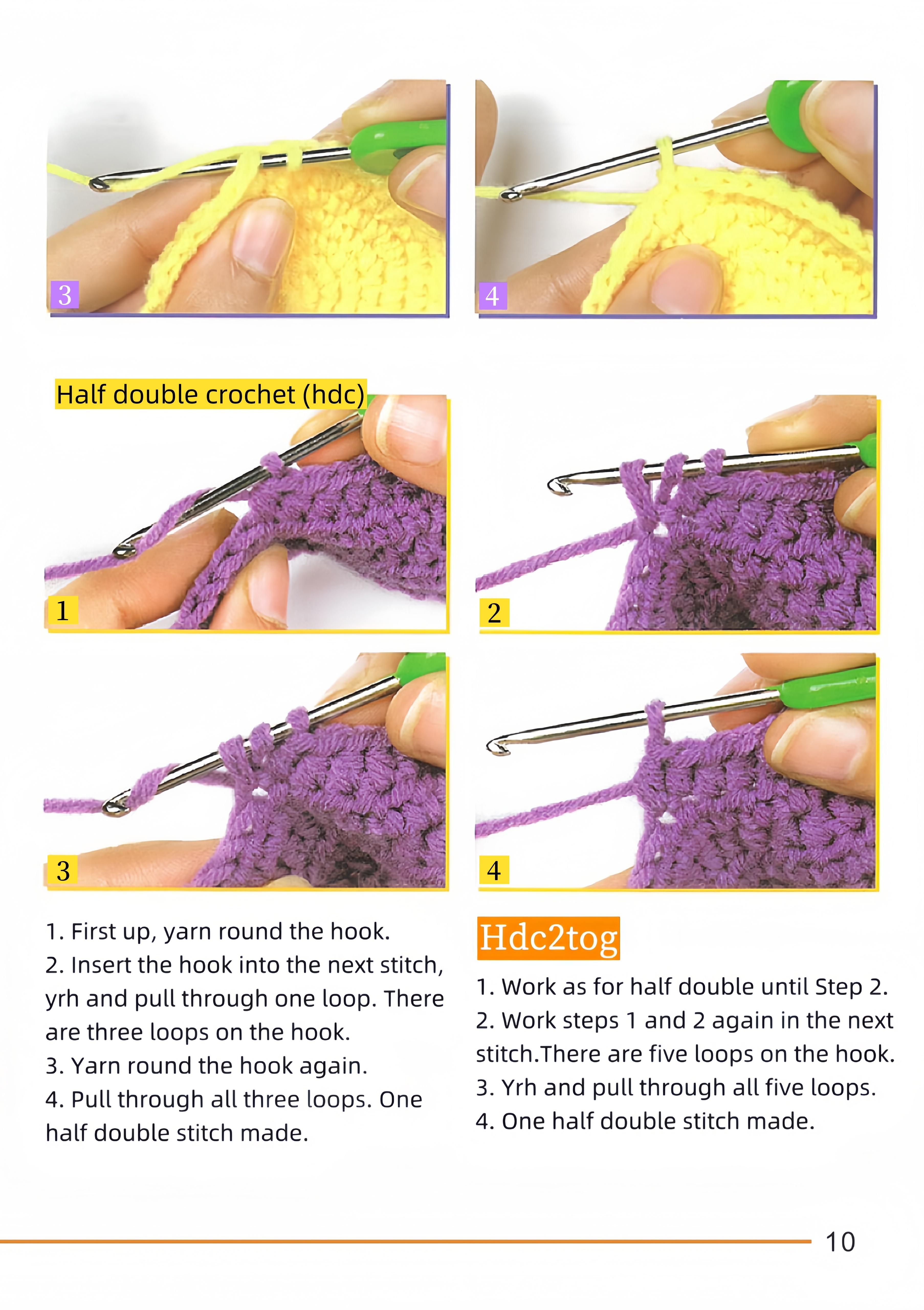 3

4

Half double crochet (hdc)

1

2

3

4

1. First up, yarn round the hook.
2. Insert the hook into the next stitch, yrh and pull through one loop. There are three loops on the hook.
3. Yarn round the hook again.
4. Pull through all three loops. One half double stitch made.

Hdc2tog

1. Work as for half double until Step 2.
2. Work steps 1 and 2 again in the next stitch.There are five loops on the hook.
3. Yrh and pull through all five loops.
4. One half double stitch made.

10