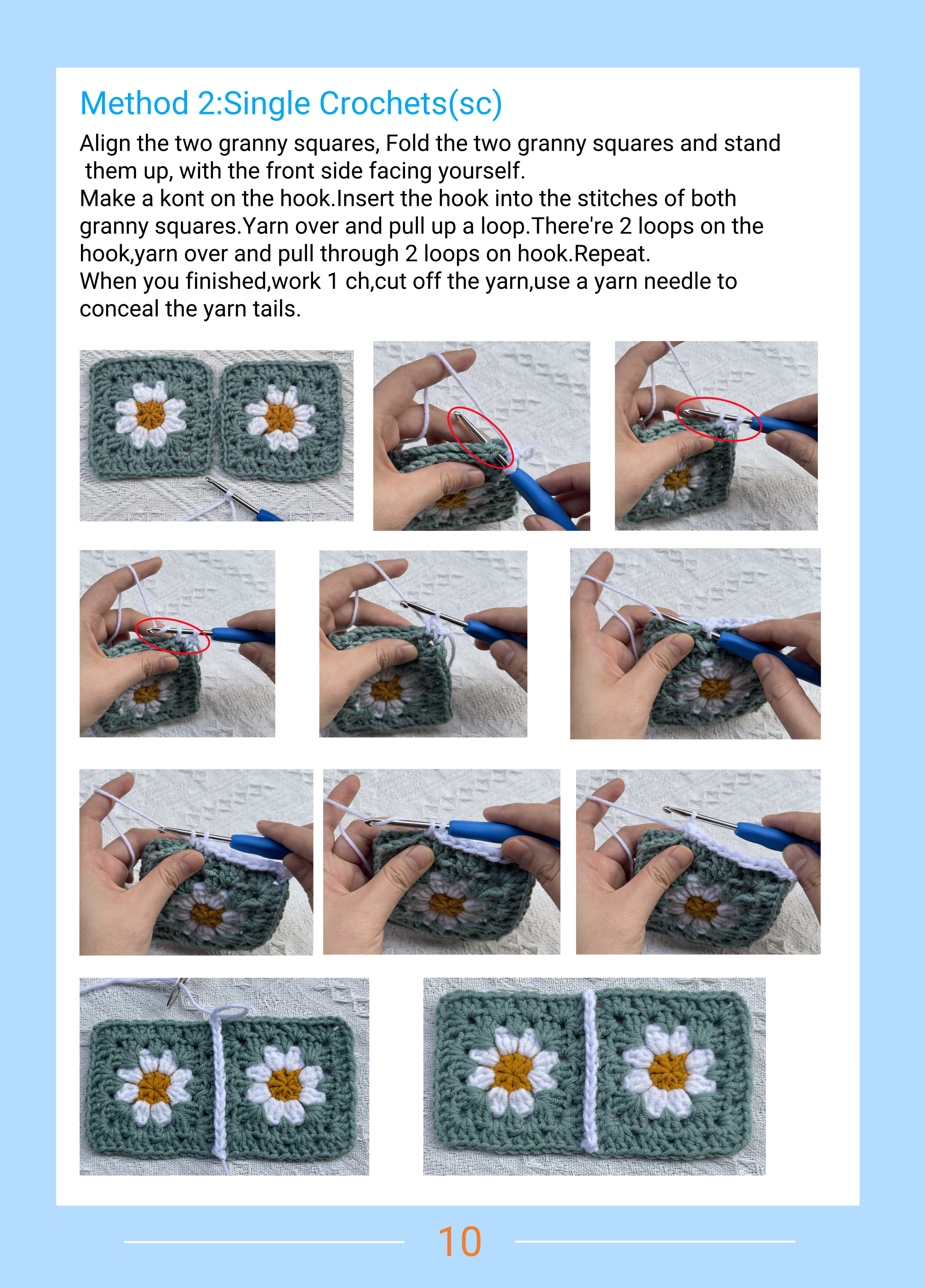 Method 2:Single Crochets(sc)

Align the two granny squares, Fold the two granny squares and stand them up, with the front side facing yourself.
Make a kont on the hook.Insert the hook into the stitches of both granny squares.Yarn over and pull up a loop.There're 2 loops on the hook,yarn over and pull through 2 loops on hook.Repeat.
When you finished,work 1 ch,cut off the yarn,use a yarn needle to conceal the yarn tails.

10