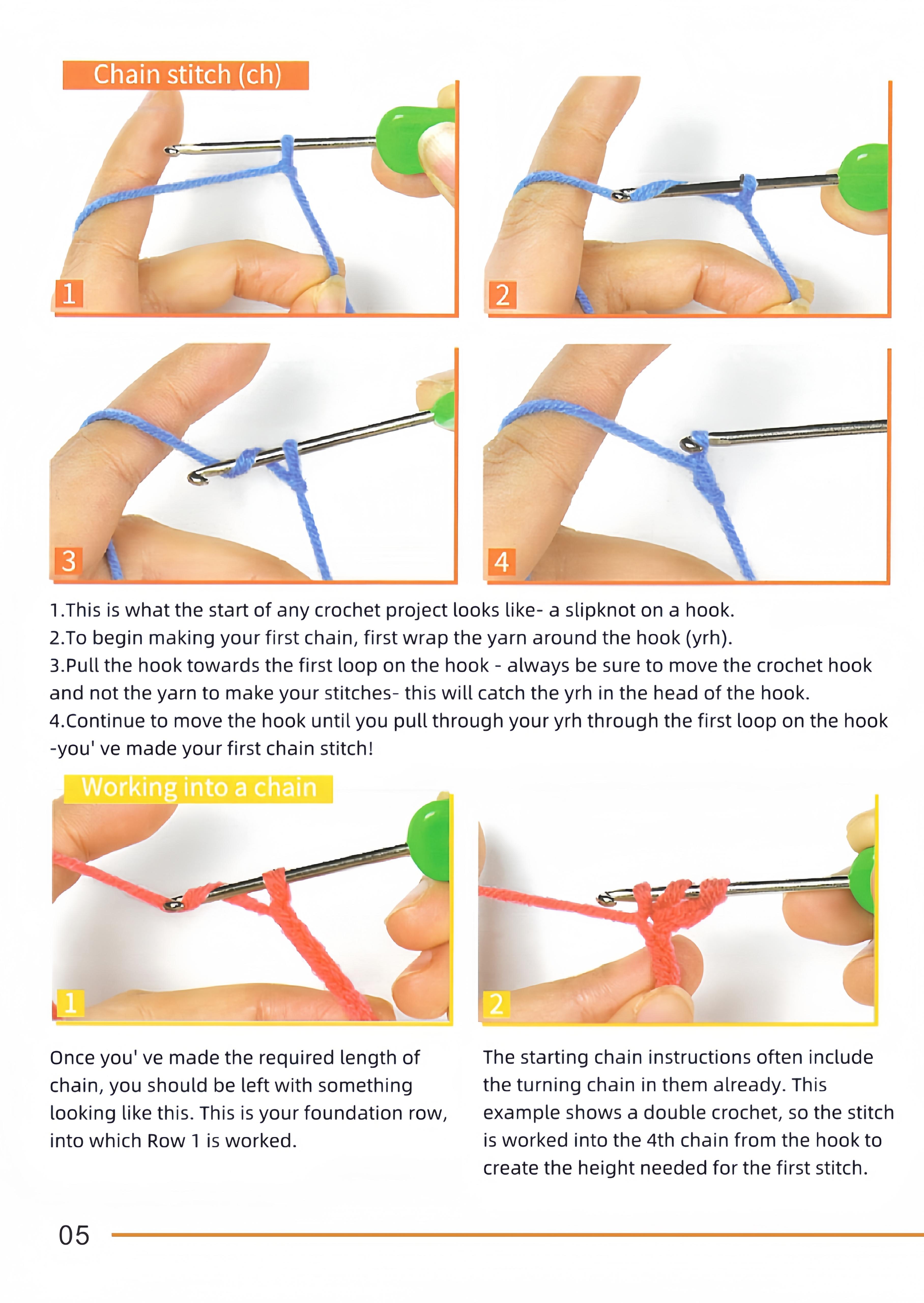 Chain stitch (ch)

1

2

3

4

1.This is what the start of any crochet project looks like- a slipknot on a hook.
2.To begin making your first chain, first wrap the yarn around the hook (yrh).
3.Pull the hook towards the first loop on the hook - always be sure to move the crochet hook and not the yarn to make your stitches- this will catch the yrh in the head of the hook.
4.Continue to move the hook until you pull through your yrh through the first loop on the hook -you' ve made your first chain stitch!

Working into a chain

1

2

Once you' ve made the required length of chain, you should be left with something looking like this. This is your foundation row, into which Row 1 is worked.

The starting chain instructions often include the turning chain in them already. This example shows a double crochet, so the stitch is worked into the 4th chain from the hook to create the height needed for the first stitch.

05