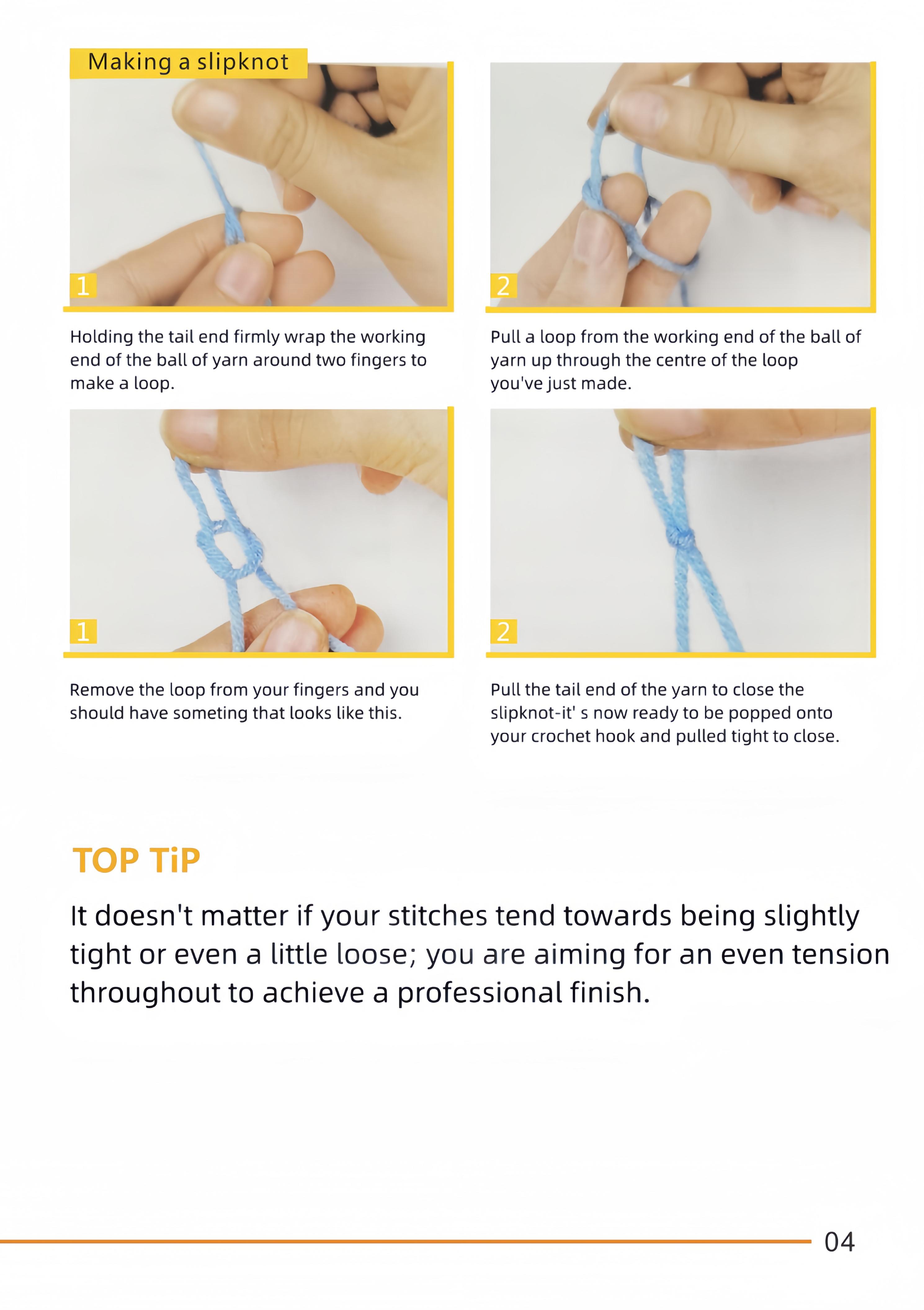 Making a slipknot

1

Holding the tail end firmly wrap the working end of the ball of yarn around two fingers to make a loop.

2

Pull a loop from the working end of the ball of yarn up through the centre of the loop you've just made.

1

Remove the loop from your fingers and you should have someting that looks like this.

2

Pull the tail end of the yarn to close the slipknot-it' s now ready to be popped onto your crochet hook and pulled tight to close.

TOP TiP

It doesn't matter if your stitches tend towards being slightly tight or even a little loose; you are aiming for an even tension throughout to achieve a professional finish.

04